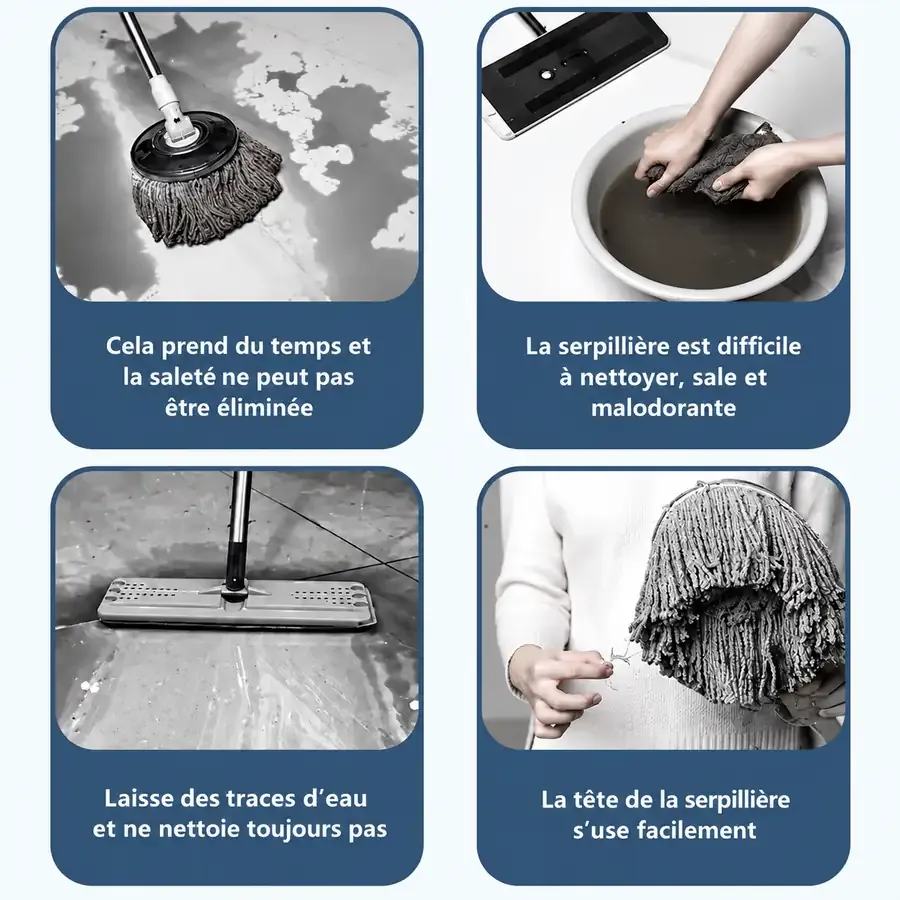 Cela prend du temps et la saleté ne peut pas être éliminée

La serpillière est difficile à nettoyer, sale et malodorante

Laisse des traces d'eau et ne nettoie toujours pas

La tête de la serpillière s'use facilement